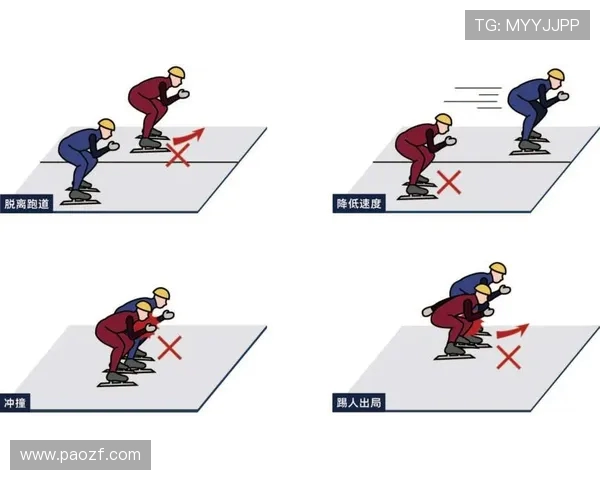 TG: MYYJJPP

脱离跑道

降低速度

冲撞

踢人出局

www.paozf.com